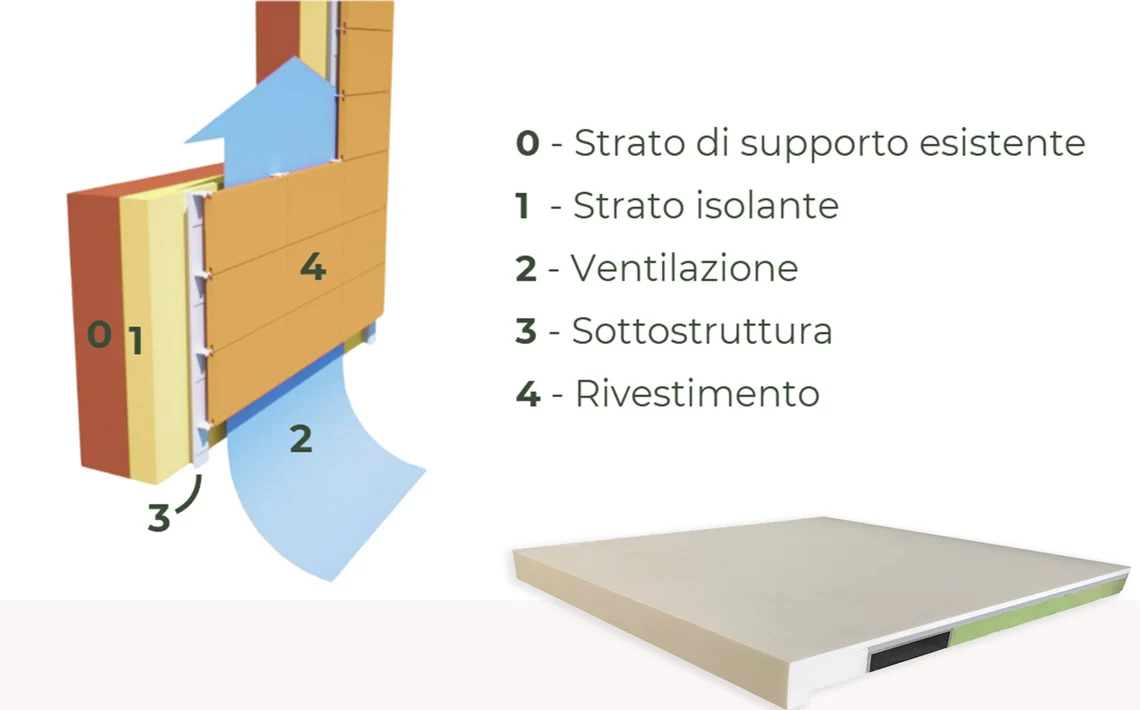 4

0 1

2

3

0 - Strato di supporto esistente

1 - Strato isolante

2 - Ventilazione

3 - Sottostruttura

4 - Rivestimento