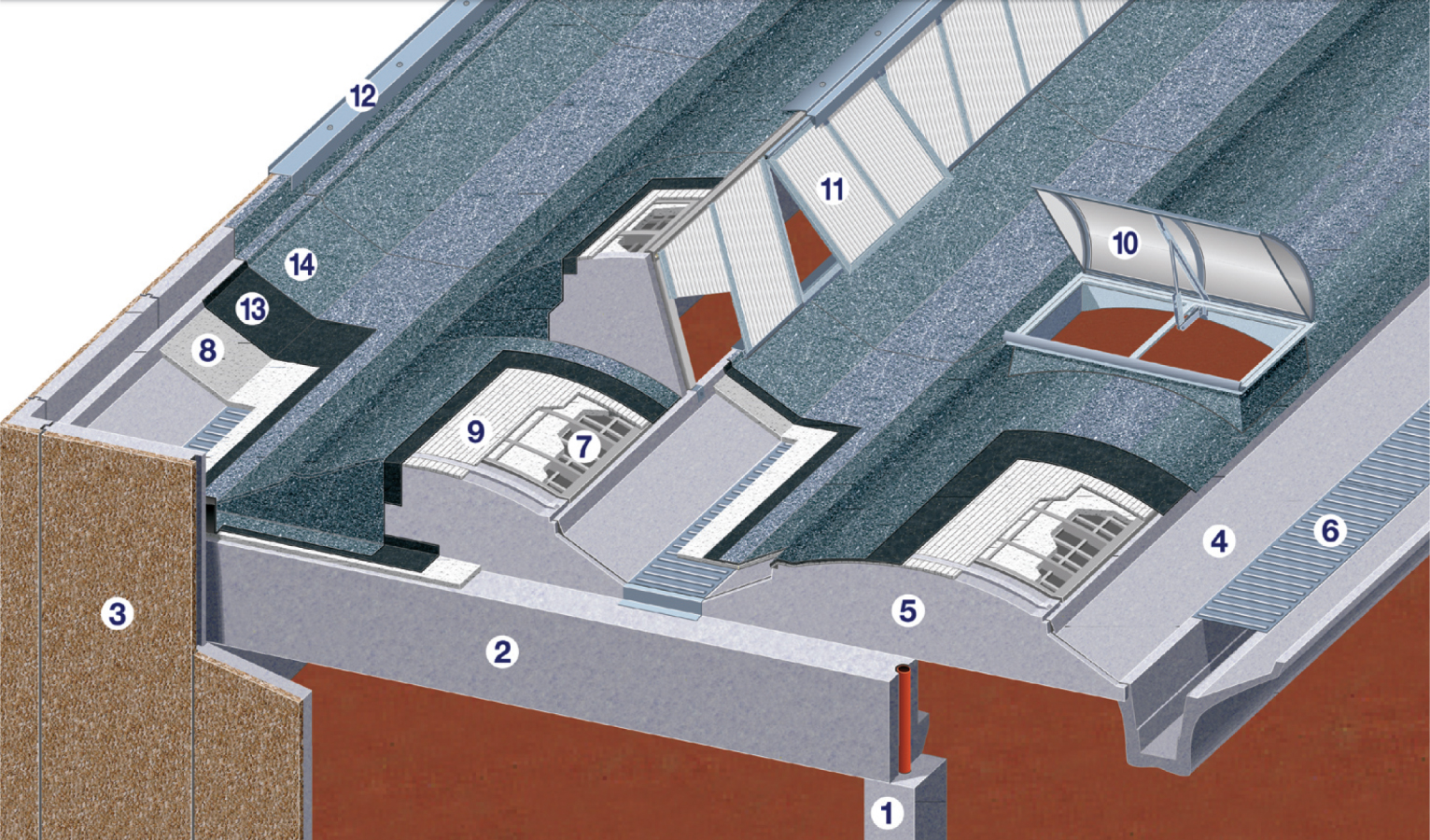 12
11
10
14
13
8
9
7
4
6
5
3
2
1